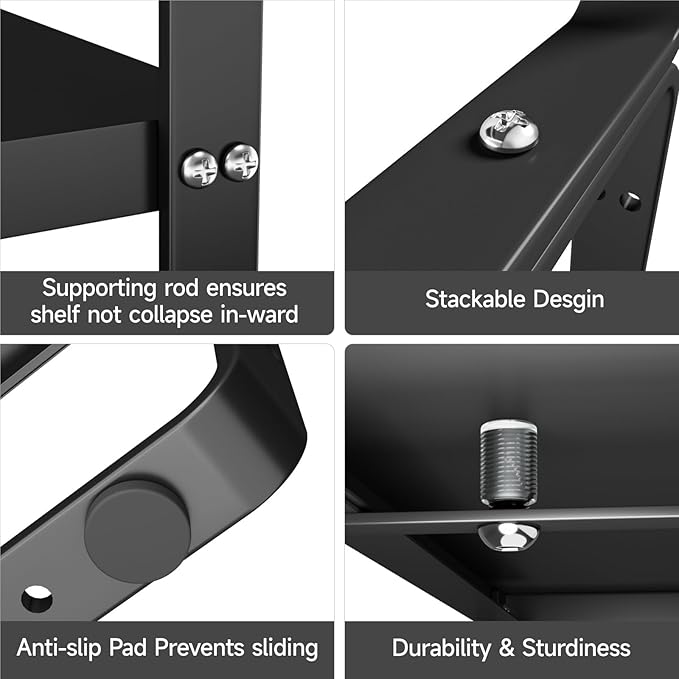 Supporting rod ensures shelf not collapse in-ward

Stackable Desgin

Anti-slip Pad Prevents sliding

Durability & Sturdiness