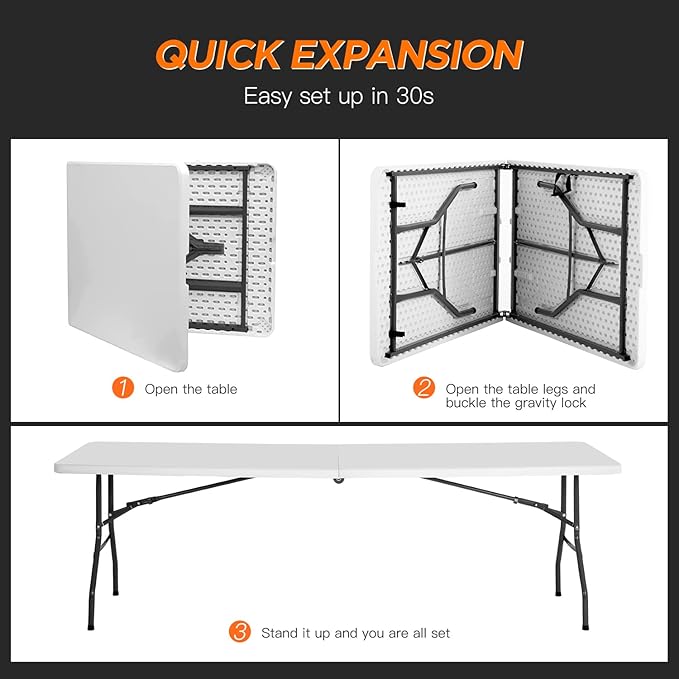 QUICK EXPANSION

Easy set up in 30s

1 Open the table

2 Open the table legs and buckle the gravity lock

3 Stand it up and you are all set