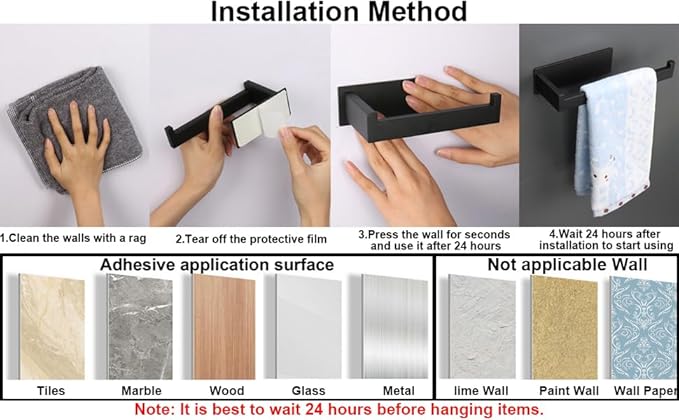 Installation Method

1.Clean the walls with a rag

2.Tear off the protective film

3.Press the wall for seconds and use it after 24 hours

4.Wait 24 hours after installation to start using

Adhesive application surface

Tiles

Marble

Wood

Glass

Metal

Not applicable Wall

lime Wall

Paint Wall

Wall Paper

Note: It is best to wait 24 hours before hanging items.