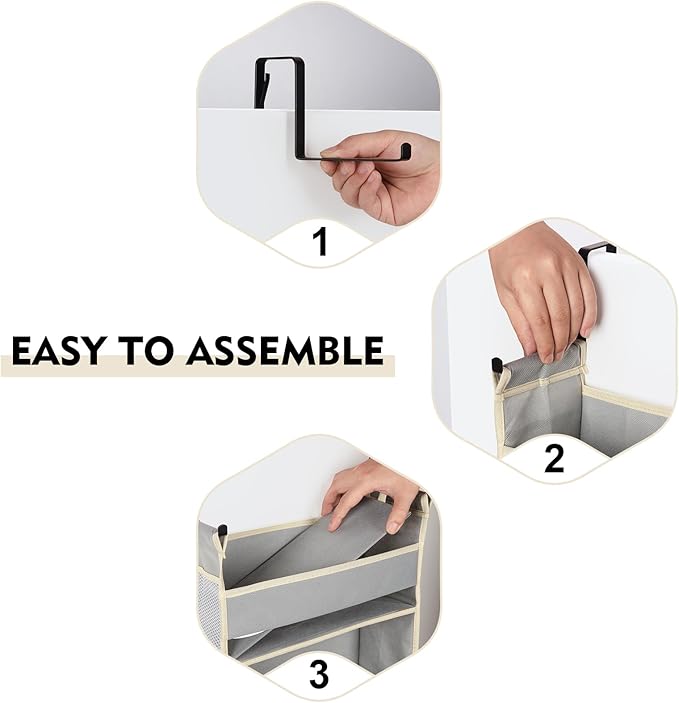 1

EASY TO ASSEMBLE

2

3