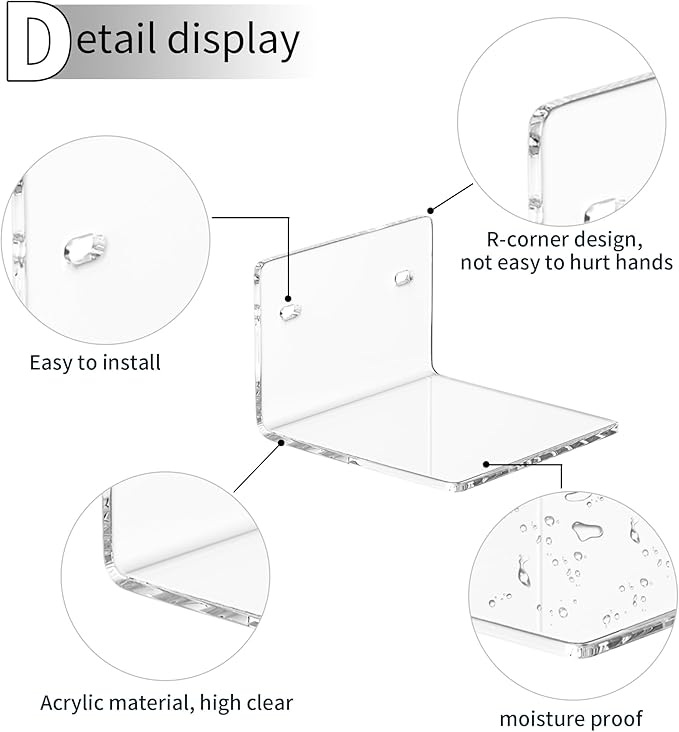 Detail display

R-corner design, not easy to hurt hands

Easy to install

Acrylic material, high clear

moisture proof