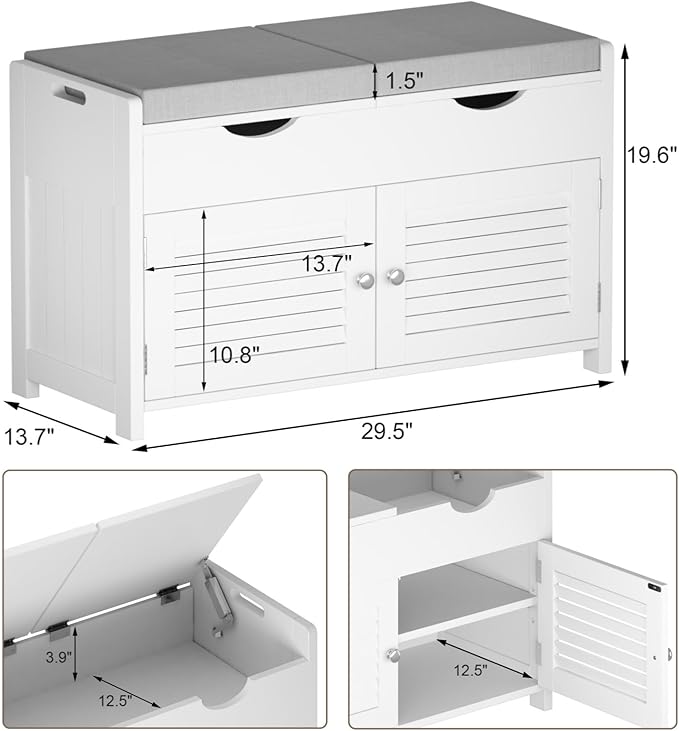 1.5"
19.6"
13.7"
10.8"
13.7"
29.5"
3.9"
12.5"
12.5"