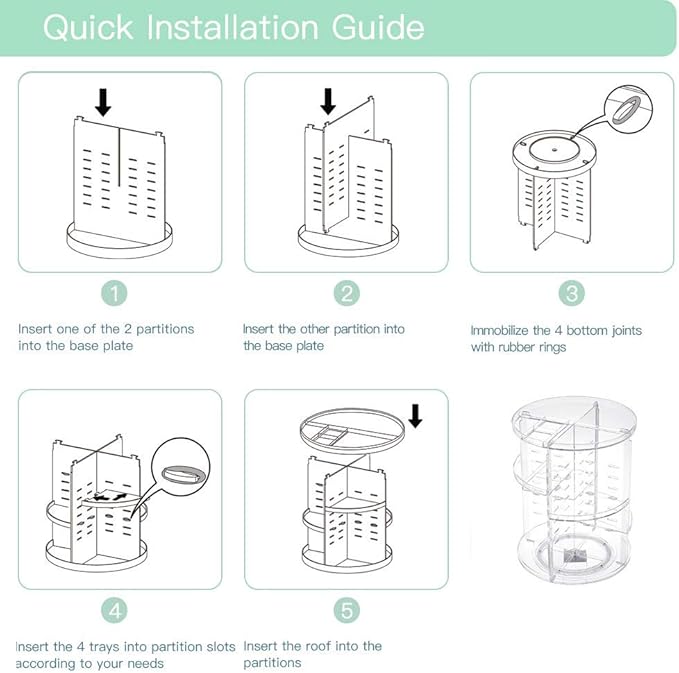 Quick Installation Guide

1

Insert one of the 2 partitions into the base plate

2

Insert the other partition into the base plate

3

Immobilize the 4 bottom joints with rubber rings

4

Insert the 4 trays into partition slots according to your needs

5

Insert the roof into the partitions