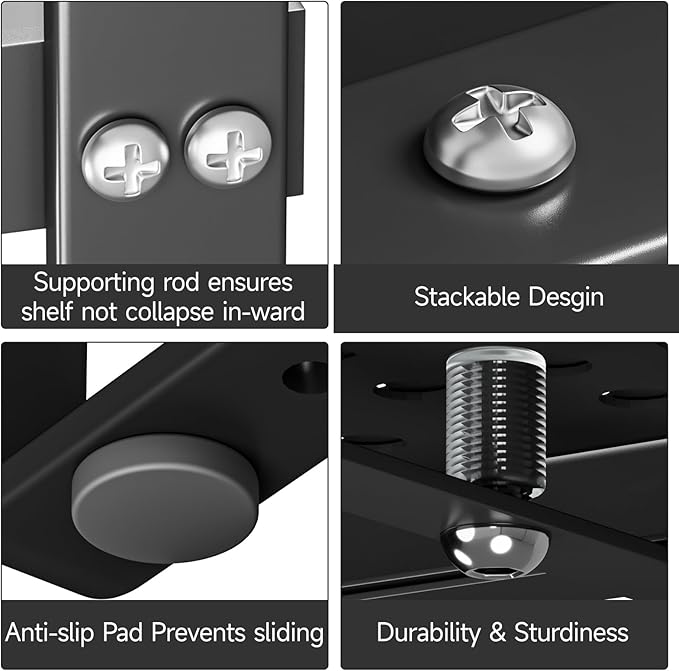 Supporting rod ensures shelf not collapse in-ward

Stackable Desgin

Anti-slip Pad Prevents sliding

Durability & Sturdiness