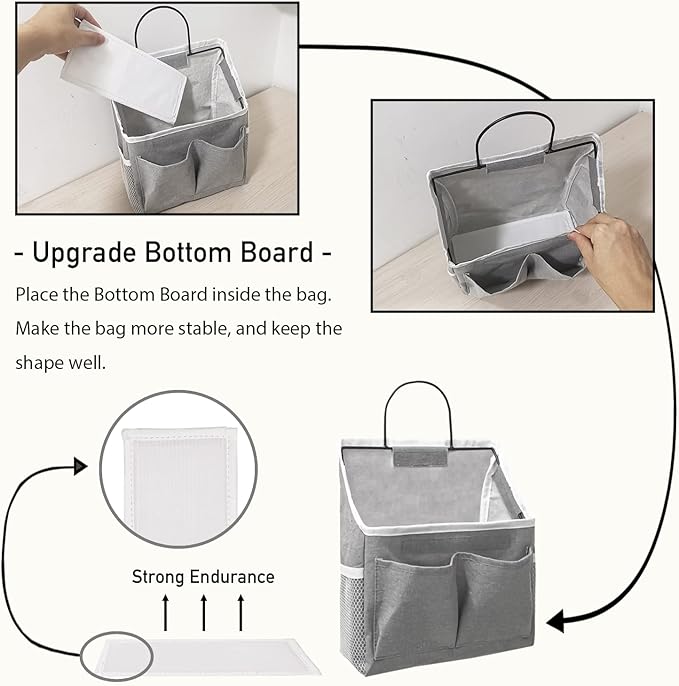 - Upgrade Bottom Board -

Place the Bottom Board inside the bag. Make the bag more stable, and keep the shape well.

Strong Endurance