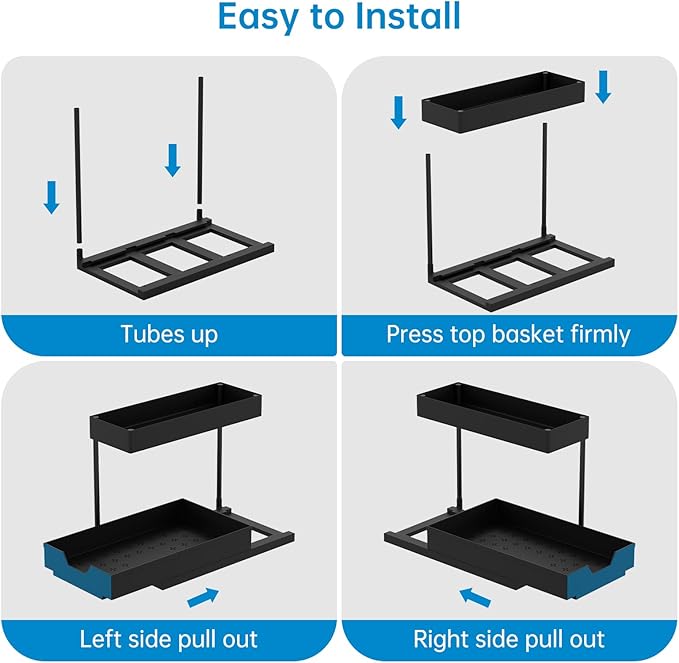 Easy to Install

Tubes up

Press top basket firmly

Left side pull out

Right side pull out