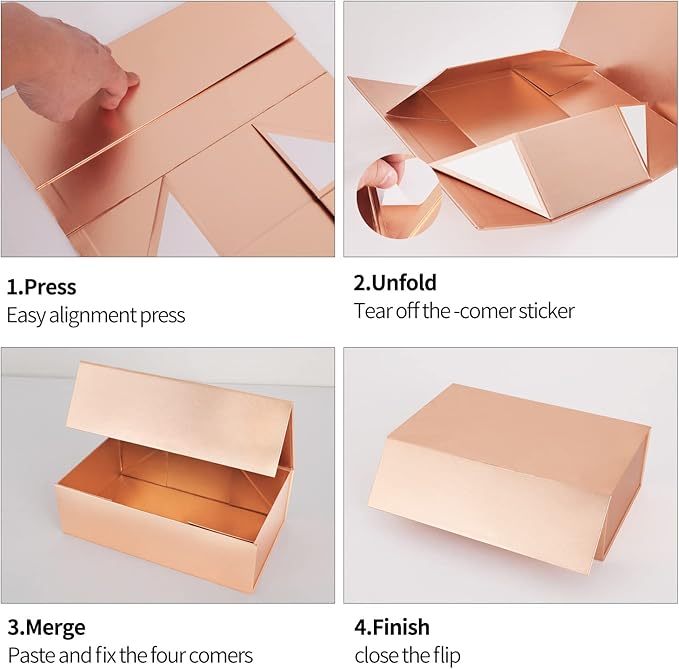 1.Press
Easy alignment press

2.Unfold
Tear off the -comer sticker

3.Merge
Paste and fix the four comers

4.Finish
close the flip