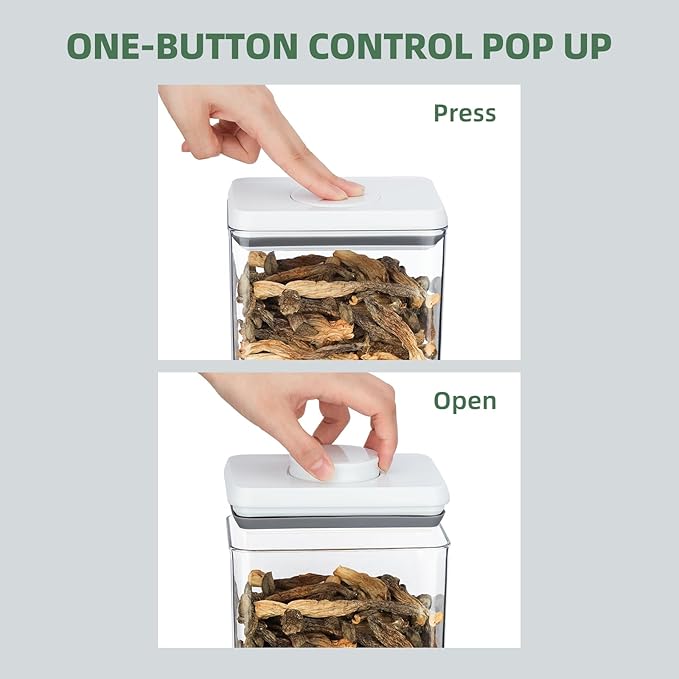 ONE-BUTTON CONTROL POP UP

Press

Open