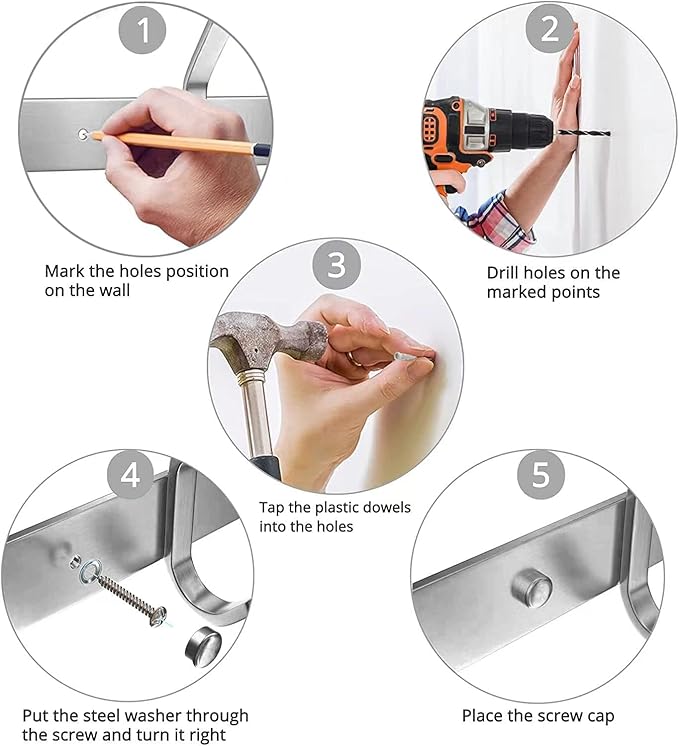 1

Mark the holes position on the wall

2

Drill holes on the marked points

3

Tap the plastic dowels into the holes

4

Put the steel washer through the screw and turn it right

5

Place the screw cap