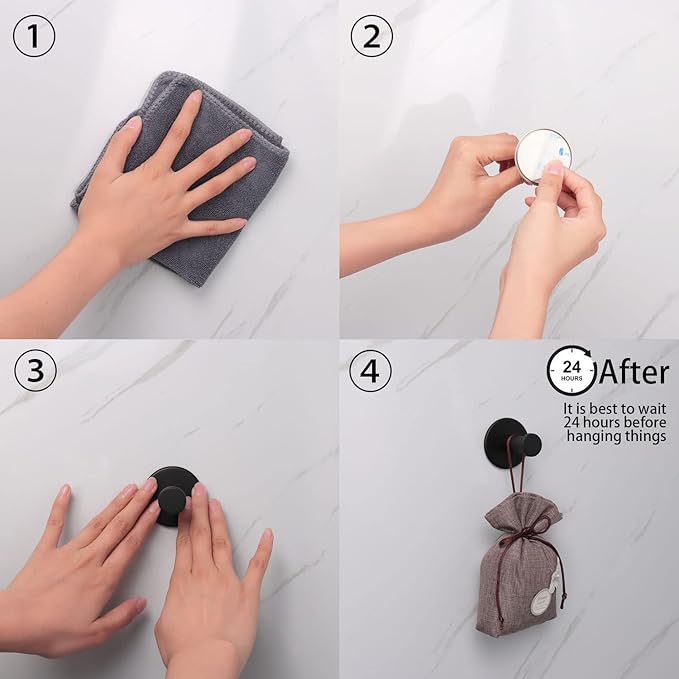 1

2

3

4

24 HOURS After

It is best to wait 24 hours before hanging things