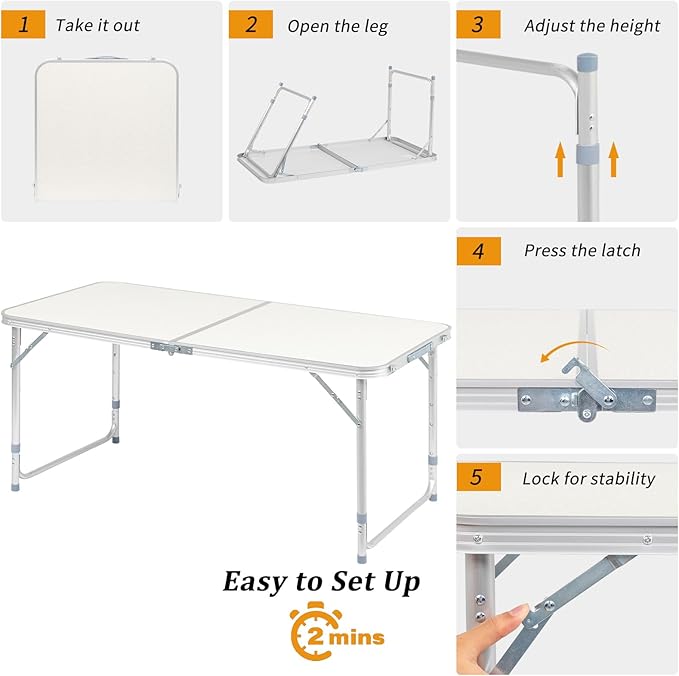 1 Take it out

2 Open the leg

3 Adjust the height

4 Press the latch

5 Lock for stability

Easy to Set Up

2 mins