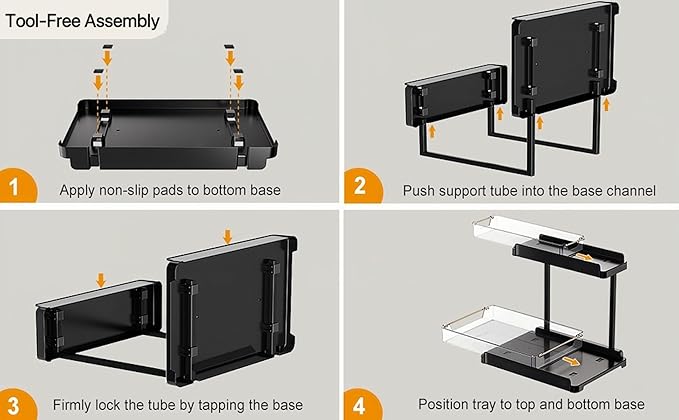 Tool-Free Assembly

1 Apply non-slip pads to bottom base

2 Push support tube into the base channel

3 Firmly lock the tube by tapping the base

4 Position tray to top and bottom base