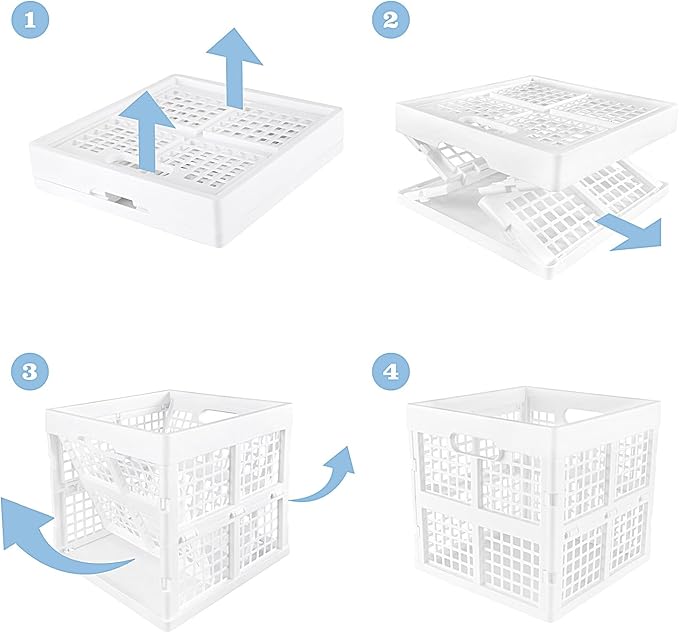 1

2

3

4