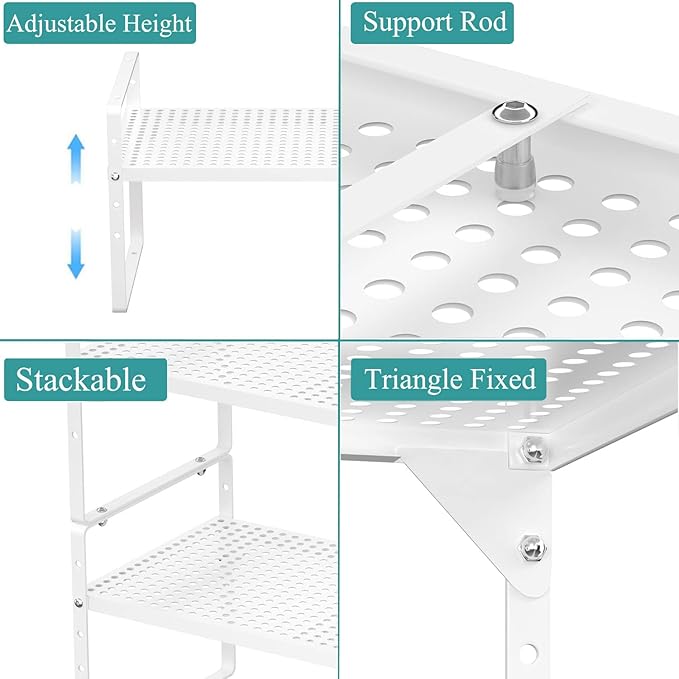 Adjustable Height

Support Rod

Stackable

Triangle Fixed