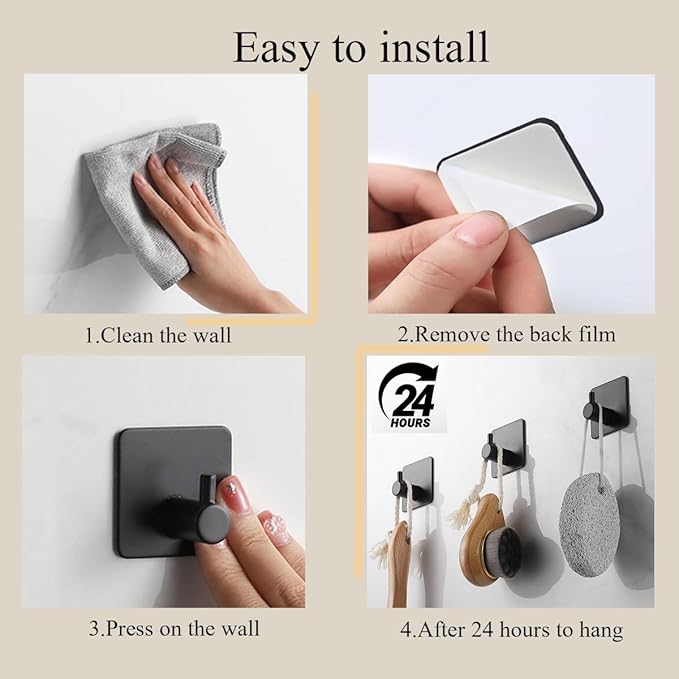 Easy to install

1.Clean the wall

2.Remove the back film

3.Press on the wall

24 HOURS

4.After 24 hours to hang