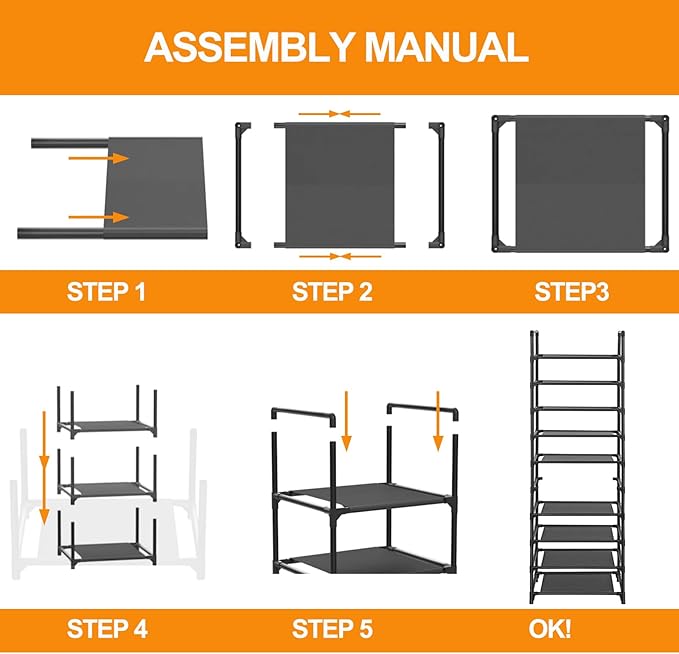 ASSEMBLY MANUAL

STEP 1

STEP 2

STEP3

STEP 4

STEP 5

OK!