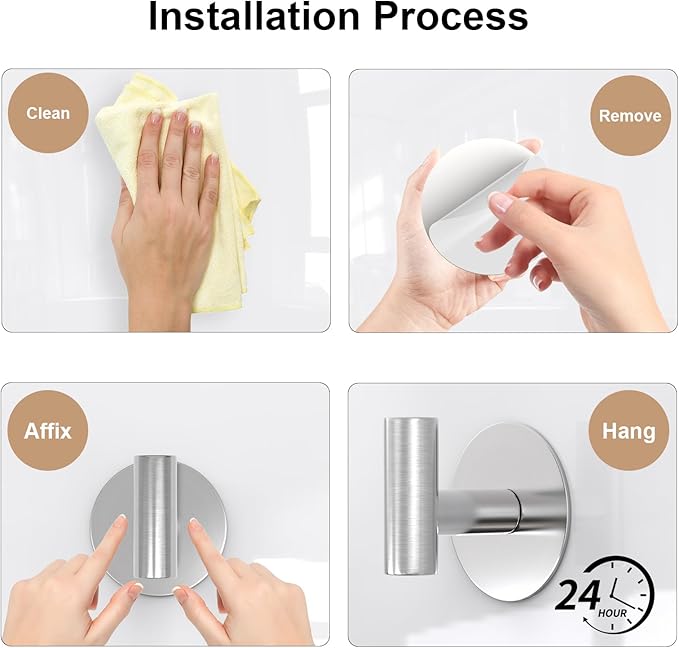 Installation Process

Clean

Remove

Affix

Hang

24 HOUR