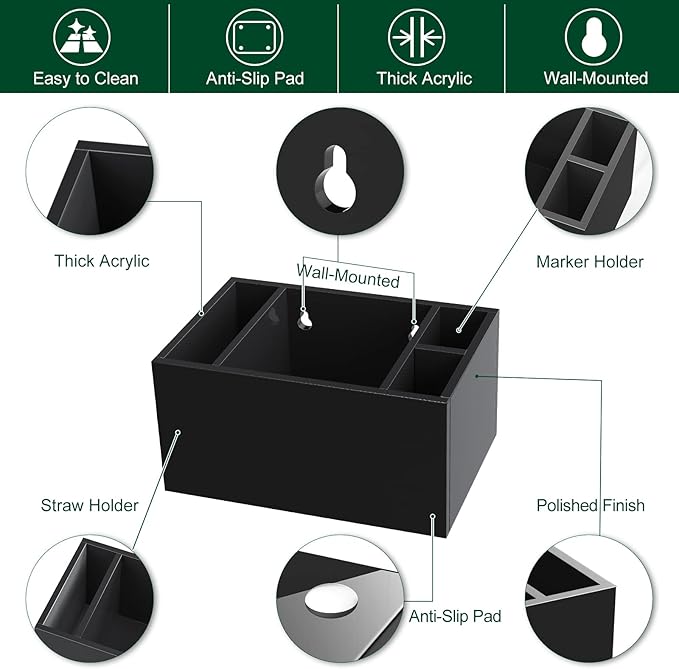 Easy to Clean
Anti-Slip Pad
Thick Acrylic
Wall-Mounted

Thick Acrylic

Wall-Mounted

Marker Holder

Straw Holder

Polished Finish

Anti-Slip Pad