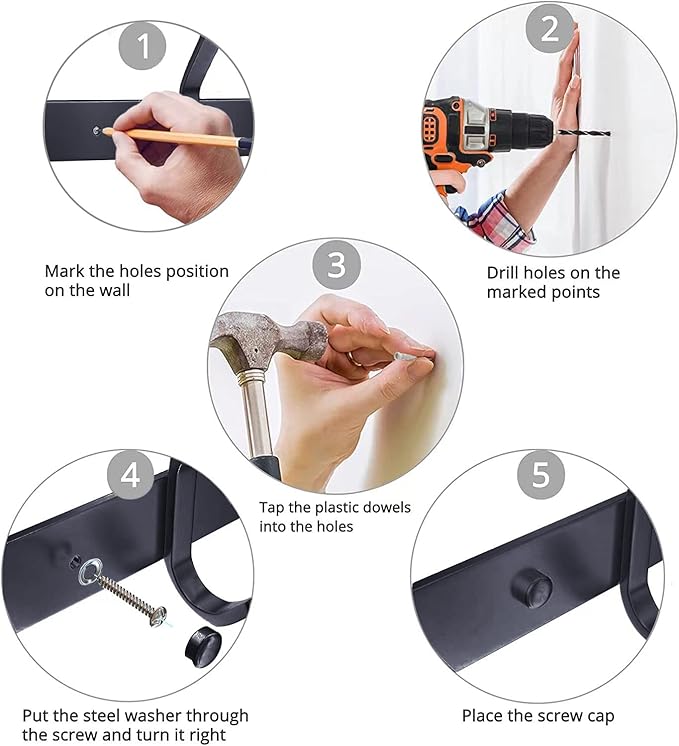 1

Mark the holes position on the wall

2

Drill holes on the marked points

3

Tap the plastic dowels into the holes

4

Put the steel washer through the screw and turn it right

5

Place the screw cap