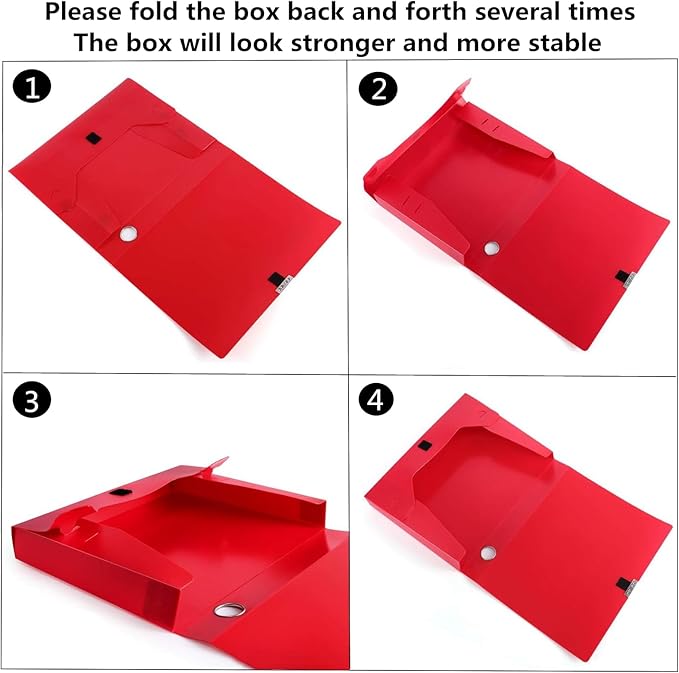 Please fold the box back and forth several times
The box will look stronger and more stable

1

2

3

4