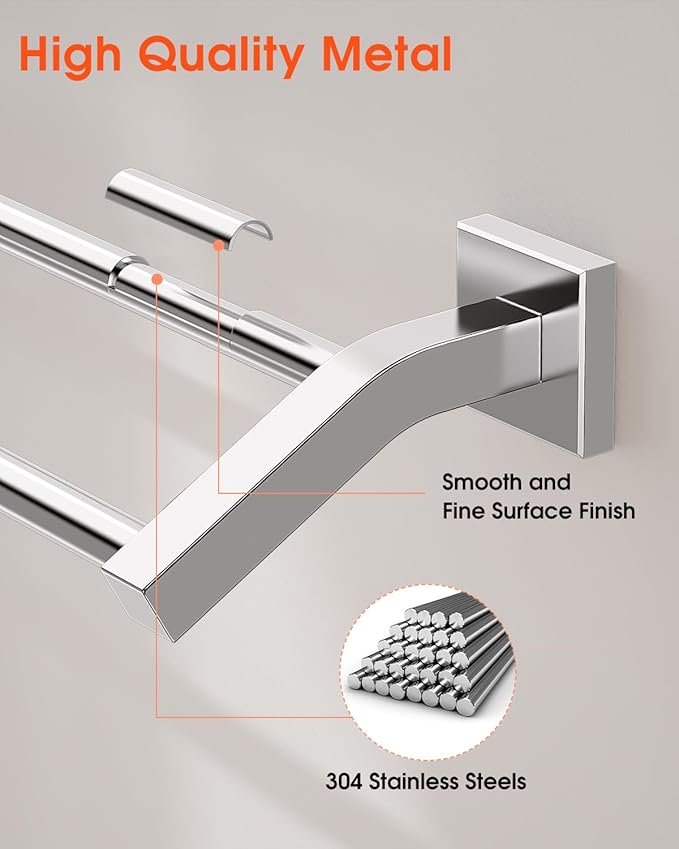 High Quality Metal

Smooth and Fine Surface Finish

304 Stainless Steels