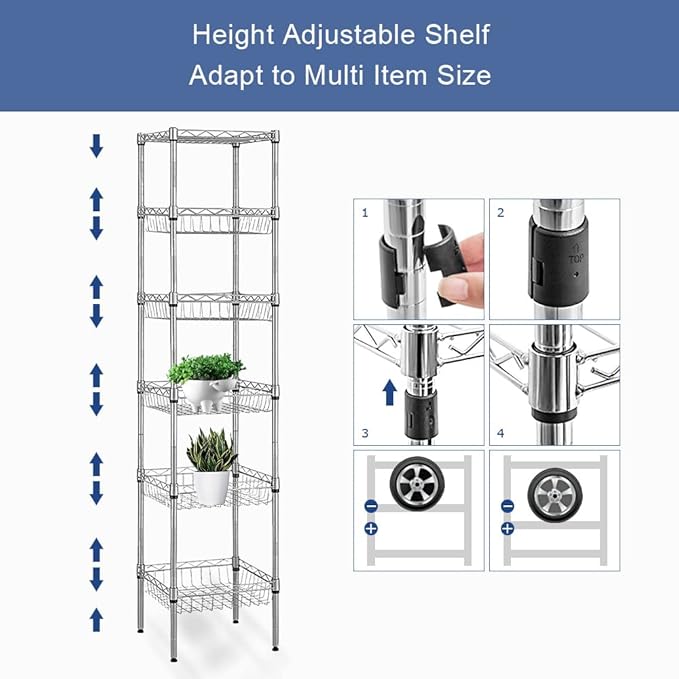 Height Adjustable Shelf
Adapt to Multi Item Size

1

2

TOP

3

4