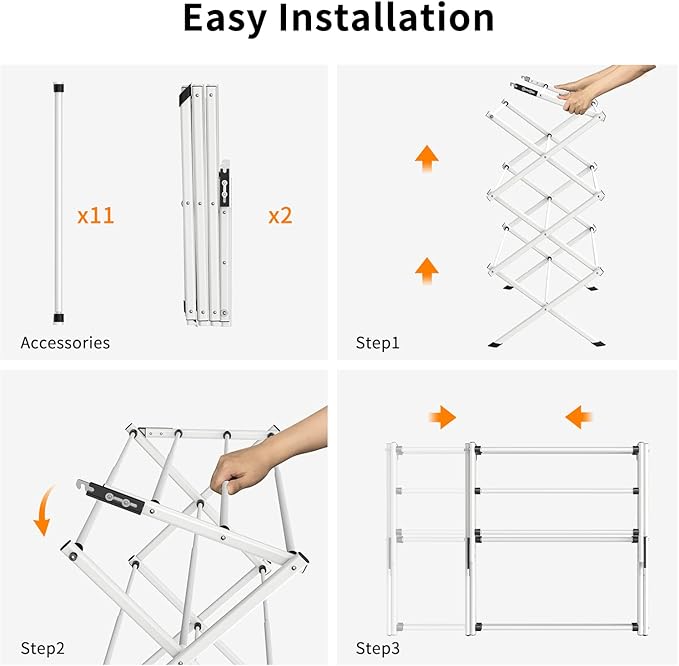 Easy Installation

x11

x2

Accessories

Step1

Step2

Step3