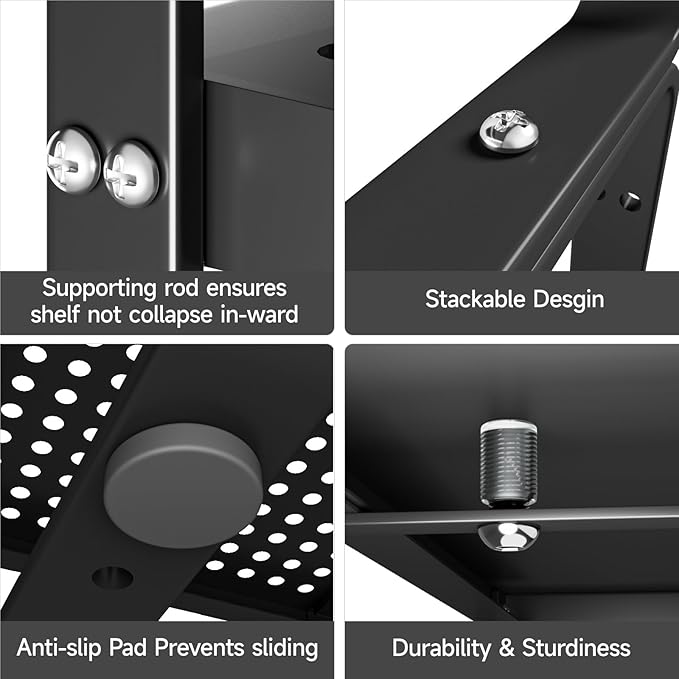 Supporting rod ensures shelf not collapse in-ward

Stackable Desgin

Anti-slip Pad Prevents sliding

Durability & Sturdiness