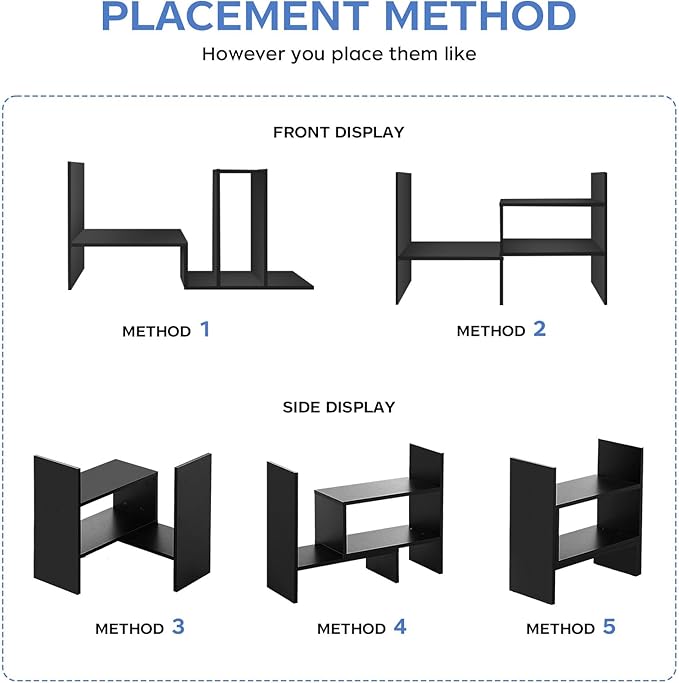 PLACEMENT METHOD

However you place them like

FRONT DISPLAY

METHOD 1

METHOD 2

SIDE DISPLAY

METHOD 3

METHOD 4

METHOD 5