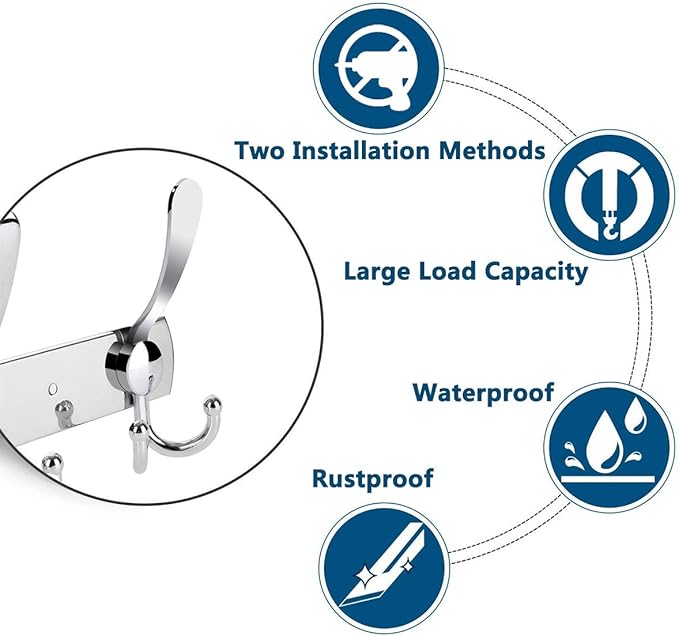 Two Installation Methods

Large Load Capacity

Waterproof

Rustproof