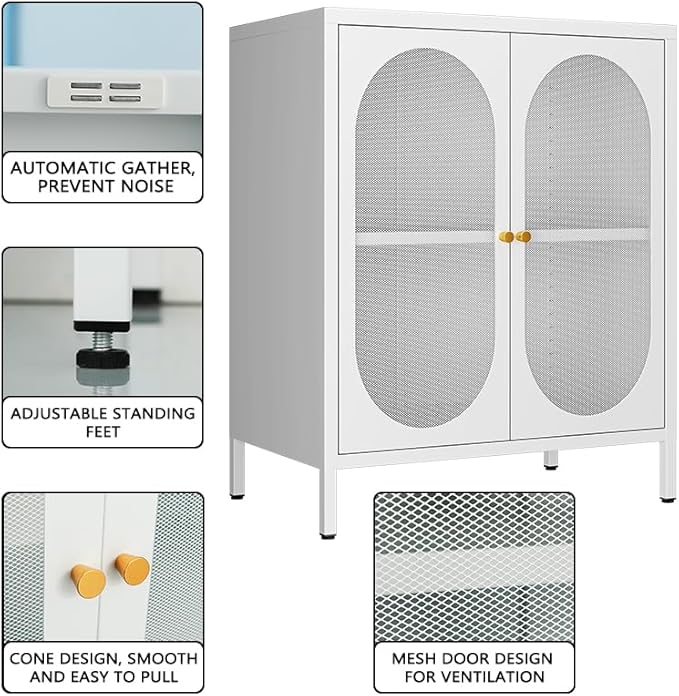 AUTOMATIC GATHER, PREVENT NOISE

ADJUSTABLE STANDING FEET

CONE DESIGN, SMOOTH AND EASY TO PULL

MESH DOOR DESIGN FOR VENTILATION