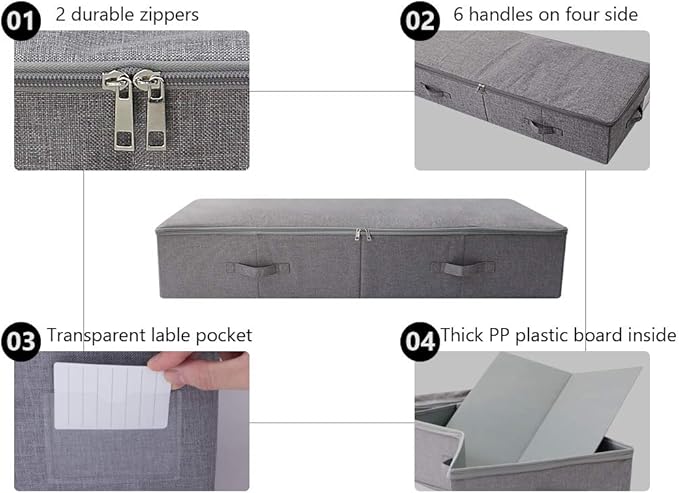 01 2 durable zippers

02 6 handles on four side

03 Transparent lable pocket

04 Thick PP plastic board inside