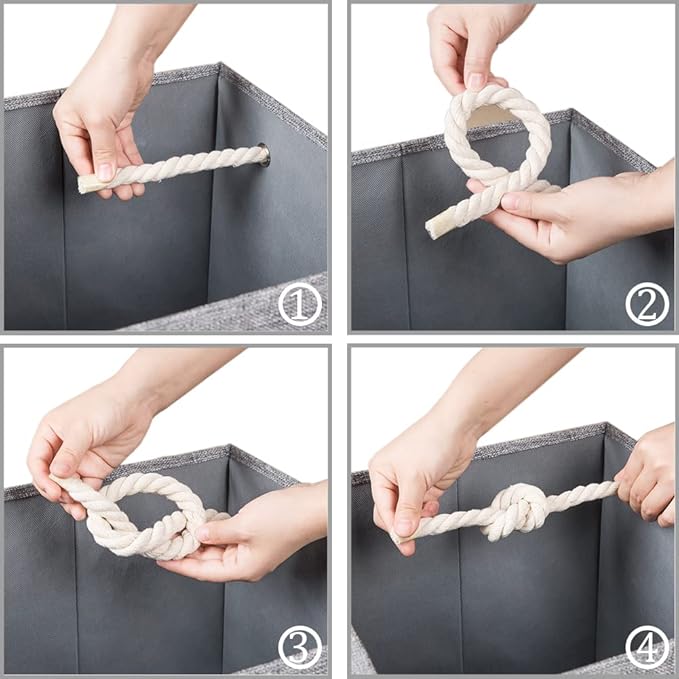 ①

②

③

④