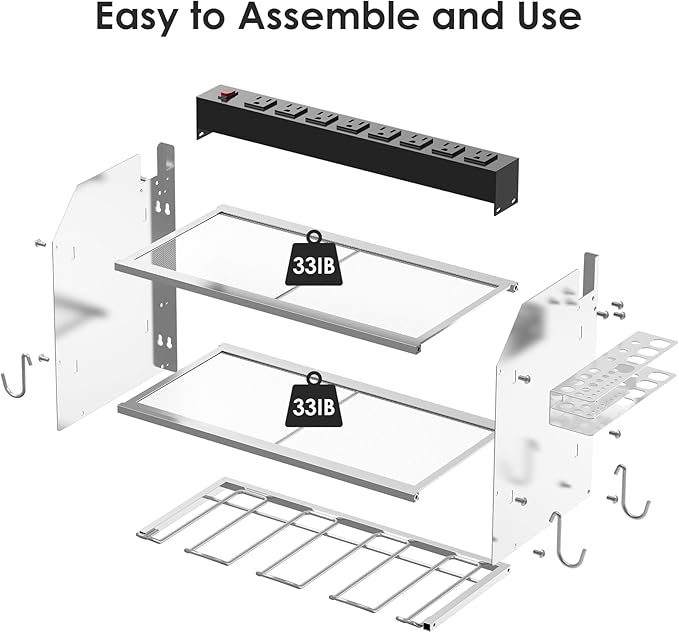 Easy to Assemble and Use

33IB

33IB