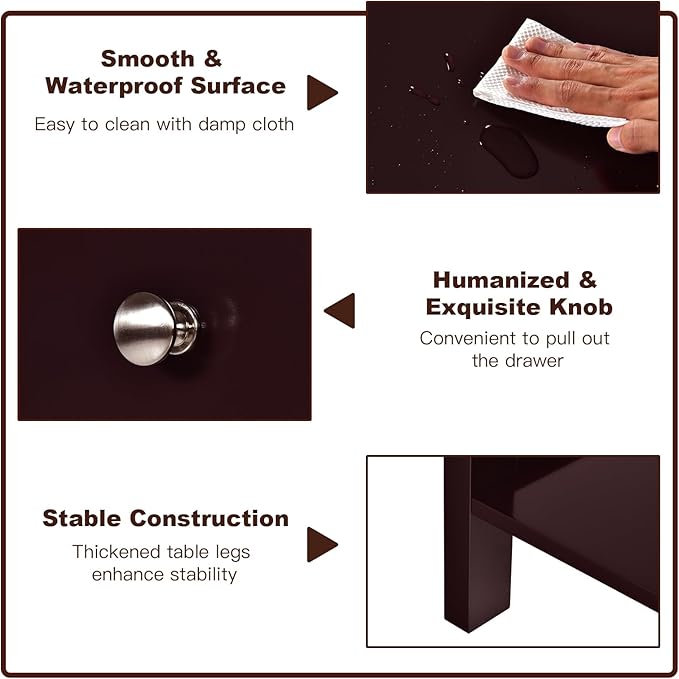 Smooth & Waterproof Surface

Easy to clean with damp cloth

Humanized & Exquisite Knob

Convenient to pull out the drawer

Stable Construction

Thickened table legs enhance stability