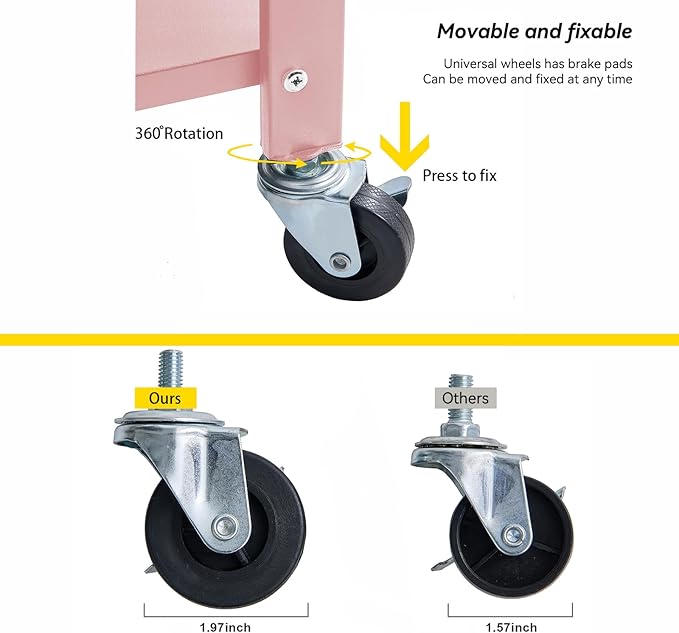 Movable and fixable

Universal wheels has brake pads
Can be moved and fixed at any time

360°Rotation

Press to fix

Ours

Others

1.97inch

1.57inch