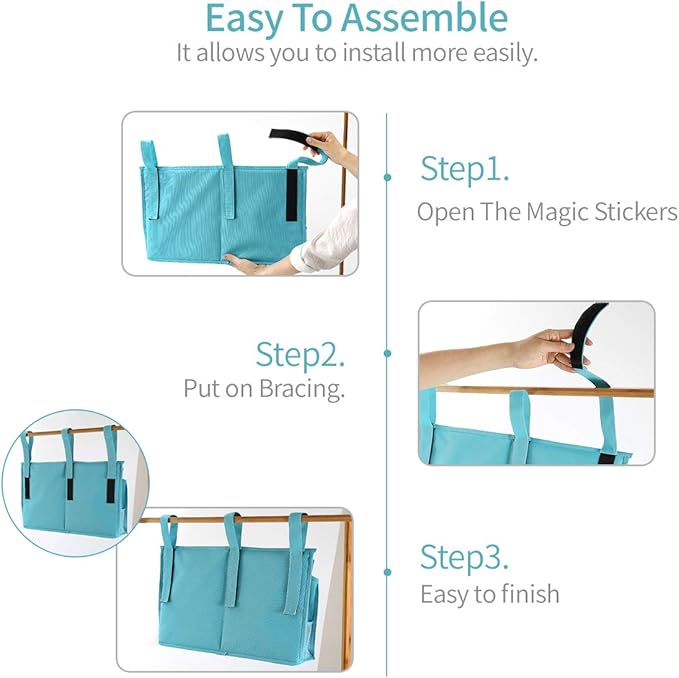 Easy To Assemble
It allows you to install more easily.

Step1.
Open The Magic Stickers

Step2.
Put on Bracing.

Step3.
Easy to finish