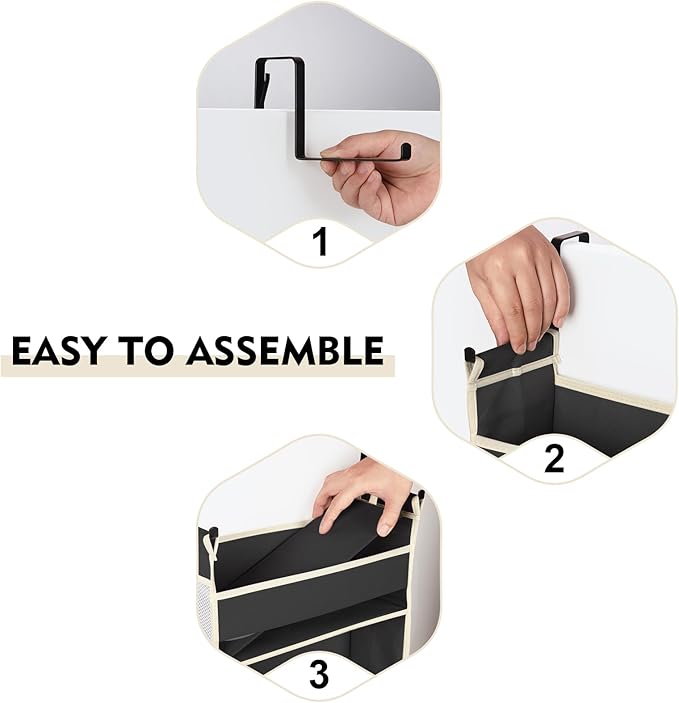 1

EASY TO ASSEMBLE

2

3