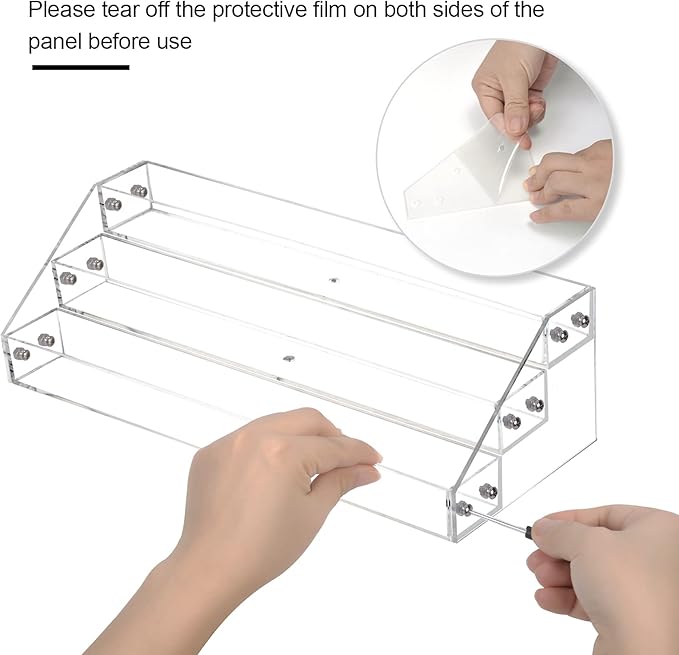 Please tear off the protective film on both sides of the panel before use