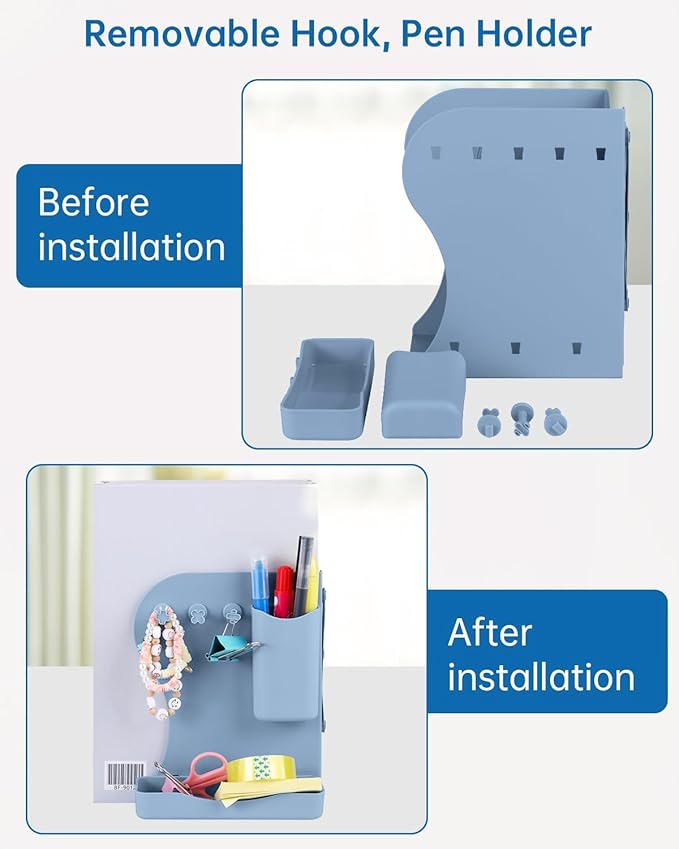 Removable Hook, Pen Holder

Before installation

After installation