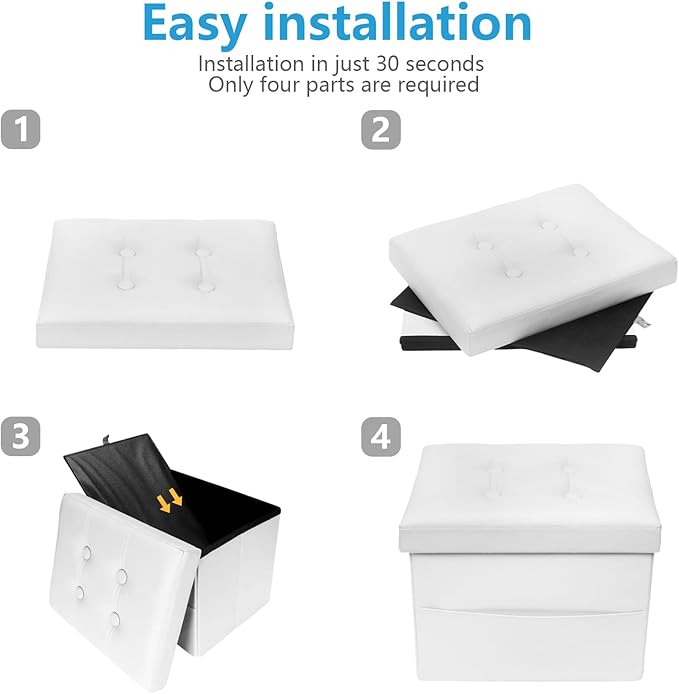 Easy installation

Installation in just 30 seconds
Only four parts are required

1

2

3

4