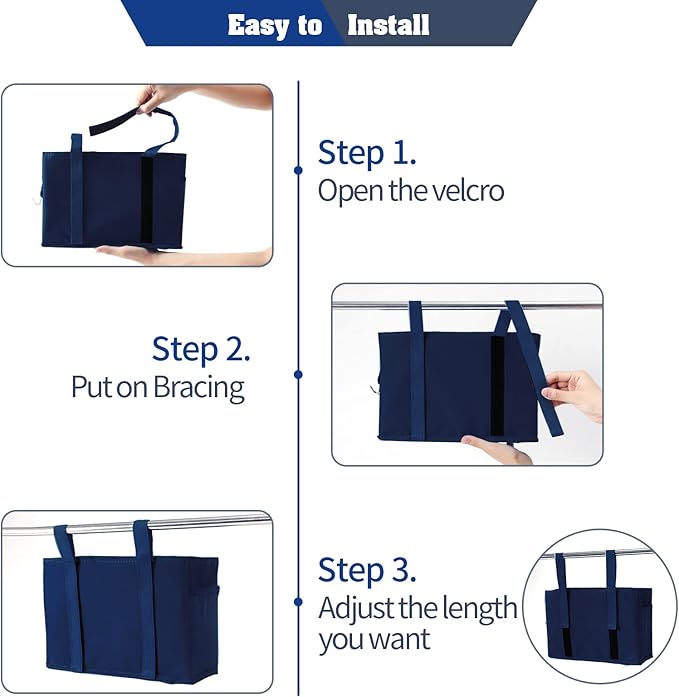 Easy to Install

Step 1.
Open the velcro

Step 2.
Put on Bracing

Step 3.
Adjust the length you want