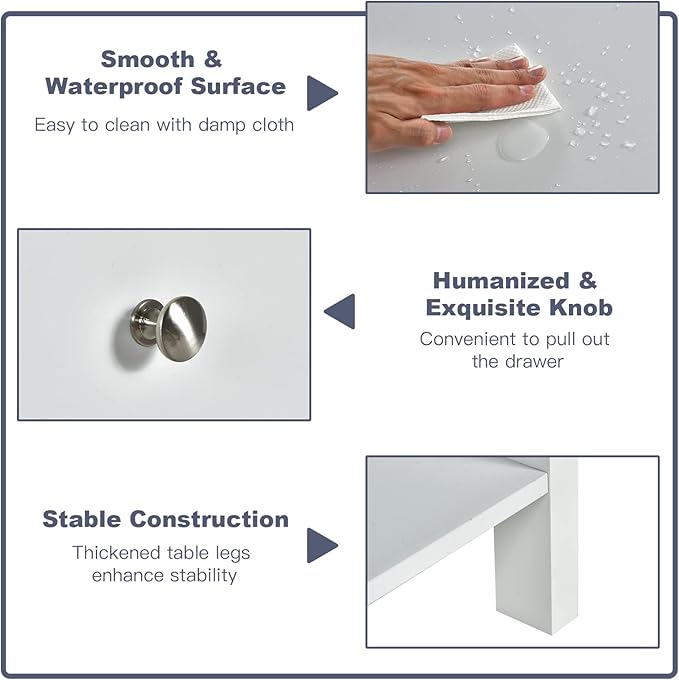 Smooth & Waterproof Surface

Easy to clean with damp cloth

Humanized & Exquisite Knob

Convenient to pull out the drawer

Stable Construction

Thickened table legs enhance stability