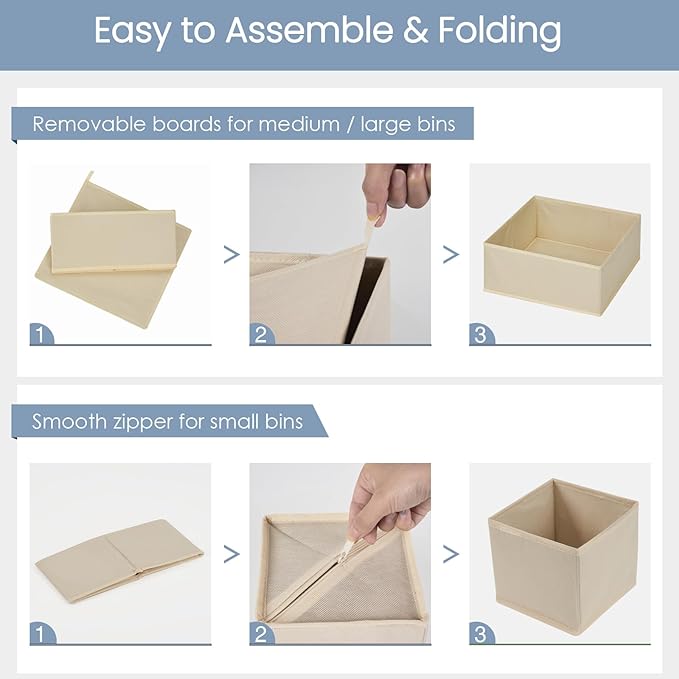 Easy to Assemble & Folding

Removable boards for medium / large bins

1

>

2

>

3

Smooth zipper for small bins

1

>

2

>

3