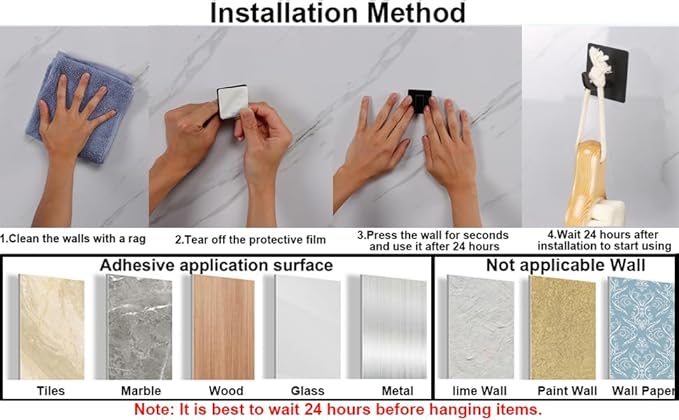 Installation Method

1.Clean the walls with a rag

2.Tear off the protective film

3.Press the wall for seconds and use it after 24 hours

4.Wait 24 hours after installation to start using

Adhesive application surface

Tiles

Marble

Wood

Glass

Metal

Not applicable Wall

lime Wall

Paint Wall

Wall Paper

Note: It is best to wait 24 hours before hanging items.