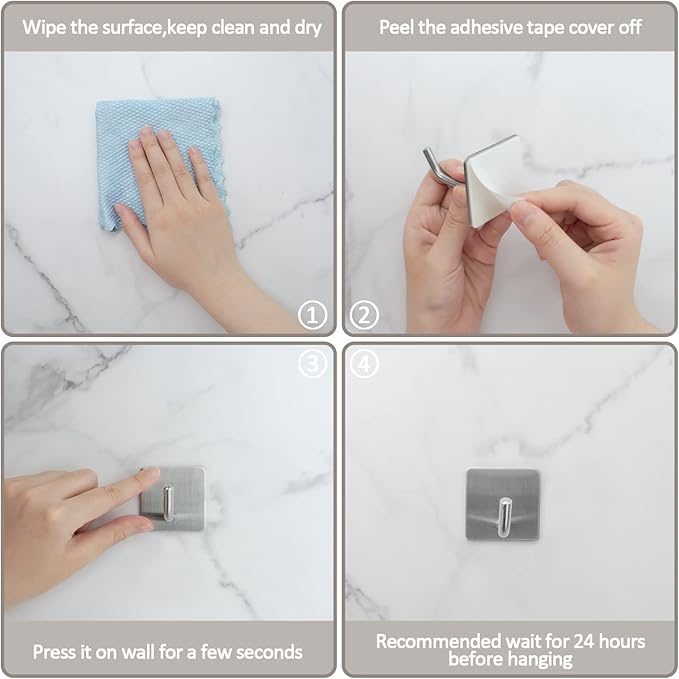 Wipe the surface,keep clean and dry

①

Peel the adhesive tape cover off

②

③

Press it on wall for a few seconds

④

Recommended wait for 24 hours before hanging