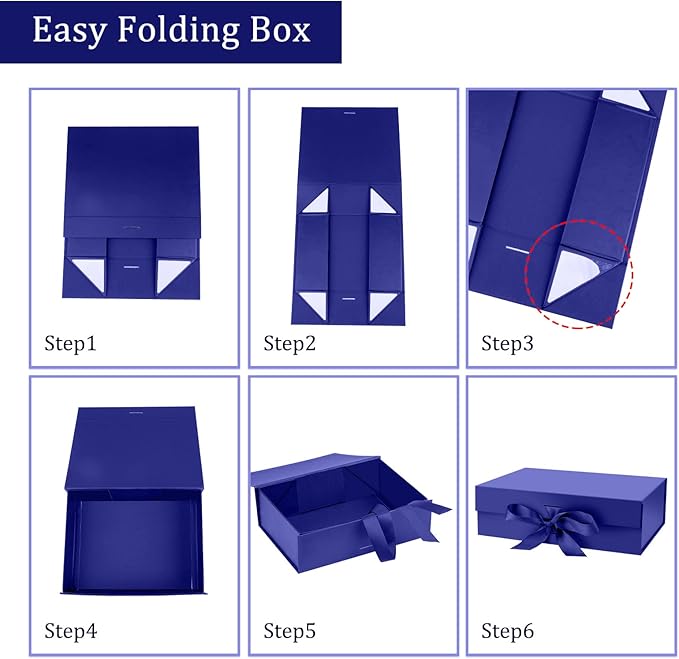 Easy Folding Box

Step1

Step2

Step3

Step4

Step5

Step6