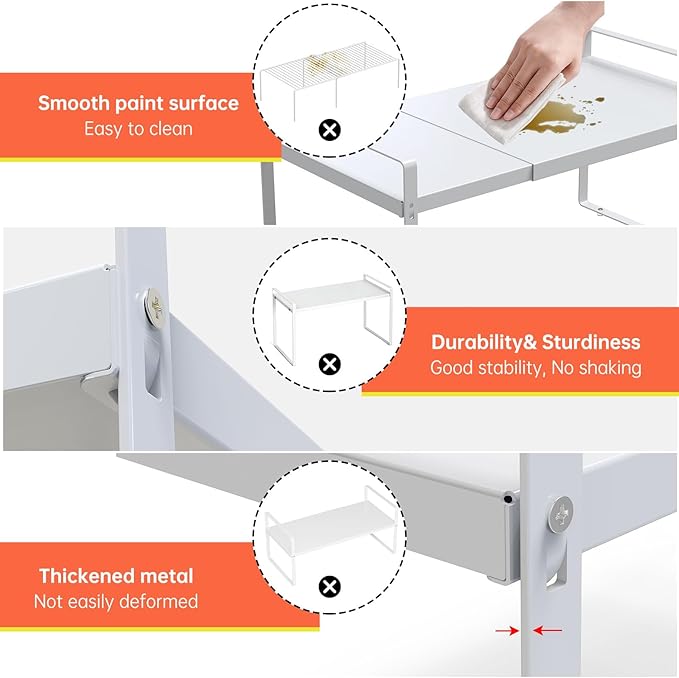 Smooth paint surface
Easy to clean

Durability& Sturdiness
Good stability, No shaking

Thickened metal
Not easily deformed