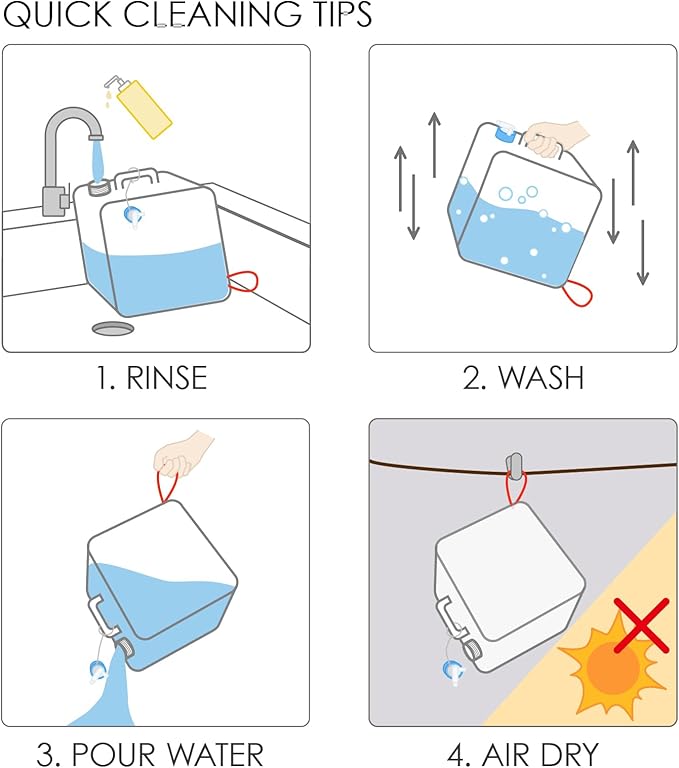 QUICK CLEANING TIPS

1. RINSE

2. WASH

3. POUR WATER

4. AIR DRY