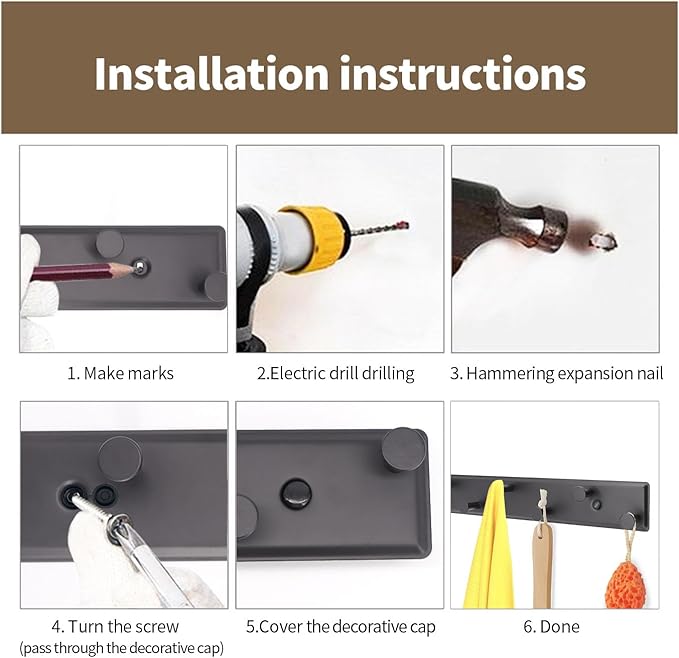 Installation instructions

1. Make marks

2.Electric drill drilling

3. Hammering expansion nail

4. Turn the screw
(pass through the decorative cap)

5.Cover the decorative cap

6. Done